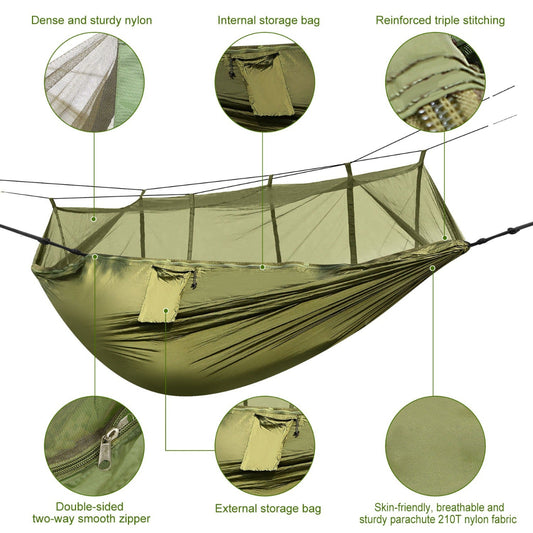 Dense and sturdy nylon

Internal storage bag

Reinforced triple stitching

Double-sided two-way smooth zipper

External storage bag

Skin-friendly, breathable and sturdy parachute 210T nylon fabric