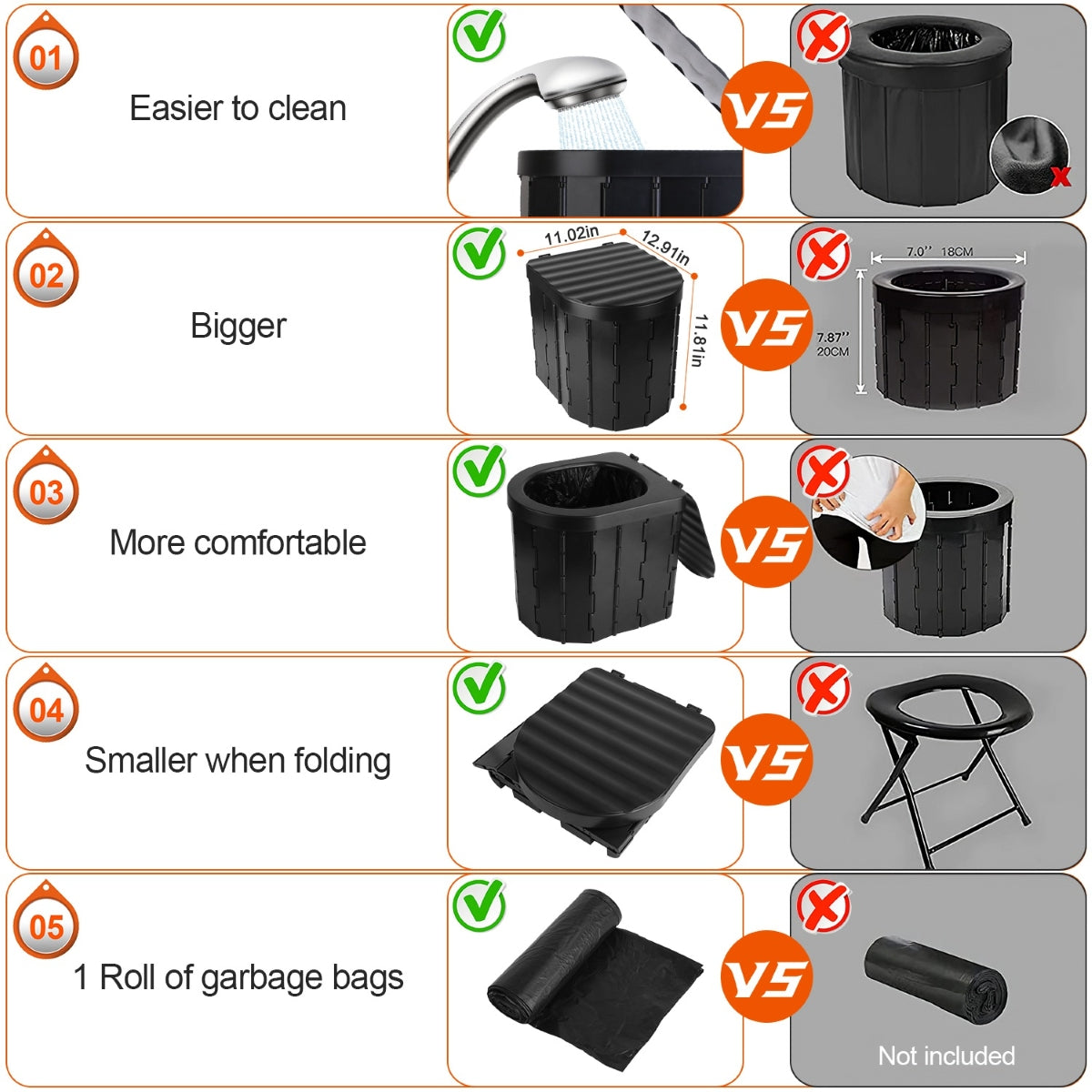 01

Easier to clean

VS

02

Bigger

11.02in

12.91in

11.81in

VS

7.0'' 18CM

7.87'' 20CM

03

More comfortable

VS

04

Smaller when folding

VS

05

1 Roll of garbage bags

VS

Not included