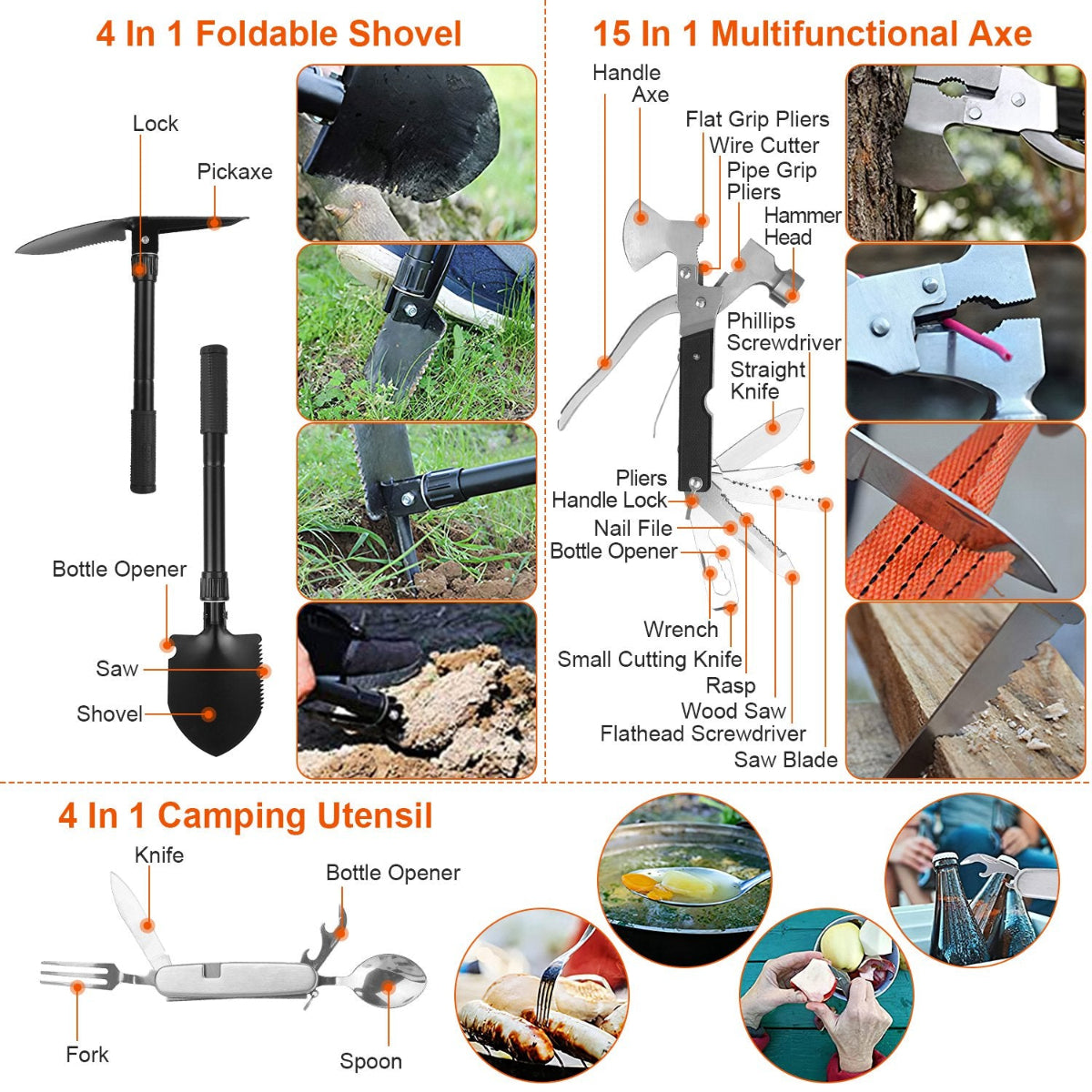 4 In 1 Foldable Shovel

Lock
Pickaxe
Bottle Opener
Saw
Shovel

15 In 1 Multifunctional Axe

Handle
Axe
Flat Grip Pliers
Wire Cutter
Pipe Grip Pliers
Hammer Head
Phillips Screwdriver
Straight Knife
Pliers
Handle Lock
Nail File
Bottle Opener
Wrench
Small Cutting Knife
Rasp
Wood Saw
Flathead Screwdriver
Saw Blade

4 In 1 Camping Utensil

Knife
Bottle Opener
Fork
Spoon