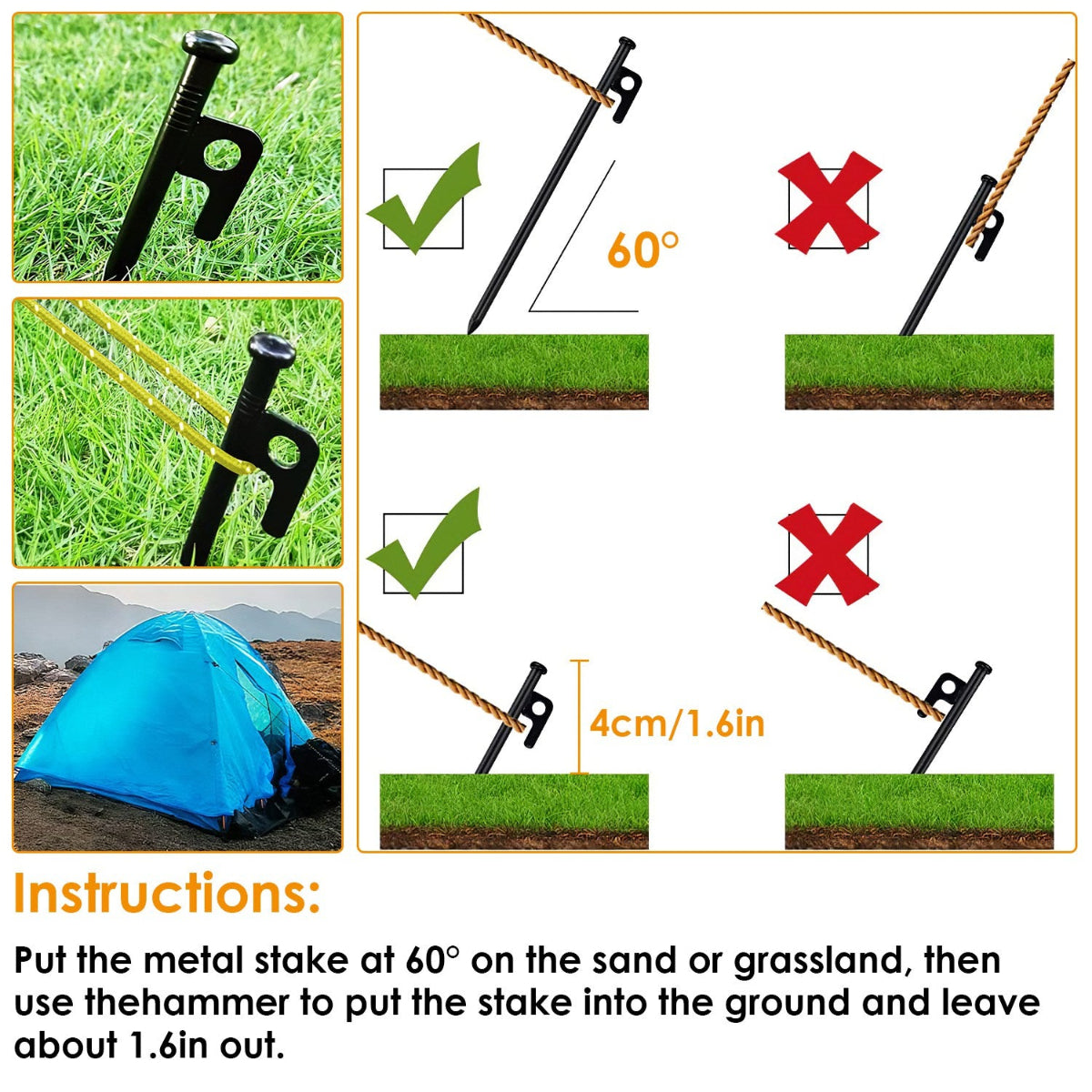 60°

4cm/1.6in

Instructions:

Put the metal stake at 60° on the sand or grassland, then use thehammer to put the stake into the ground and leave about 1.6in out.