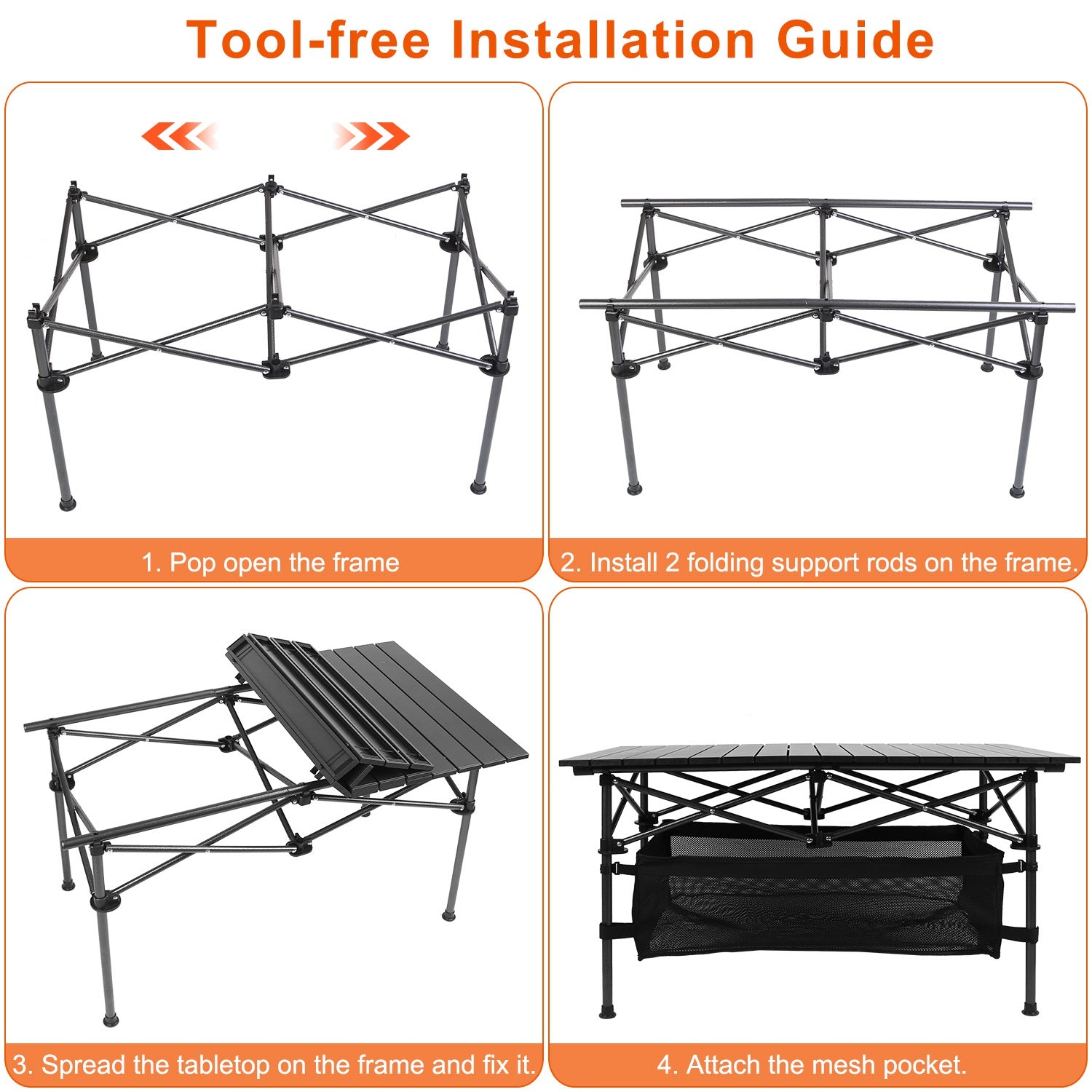 Tool-free Installation Guide

1. Pop open the frame

2. Install 2 folding support rods on the frame.

3. Spread the tabletop on the frame and fix it.

4. Attach the mesh pocket.