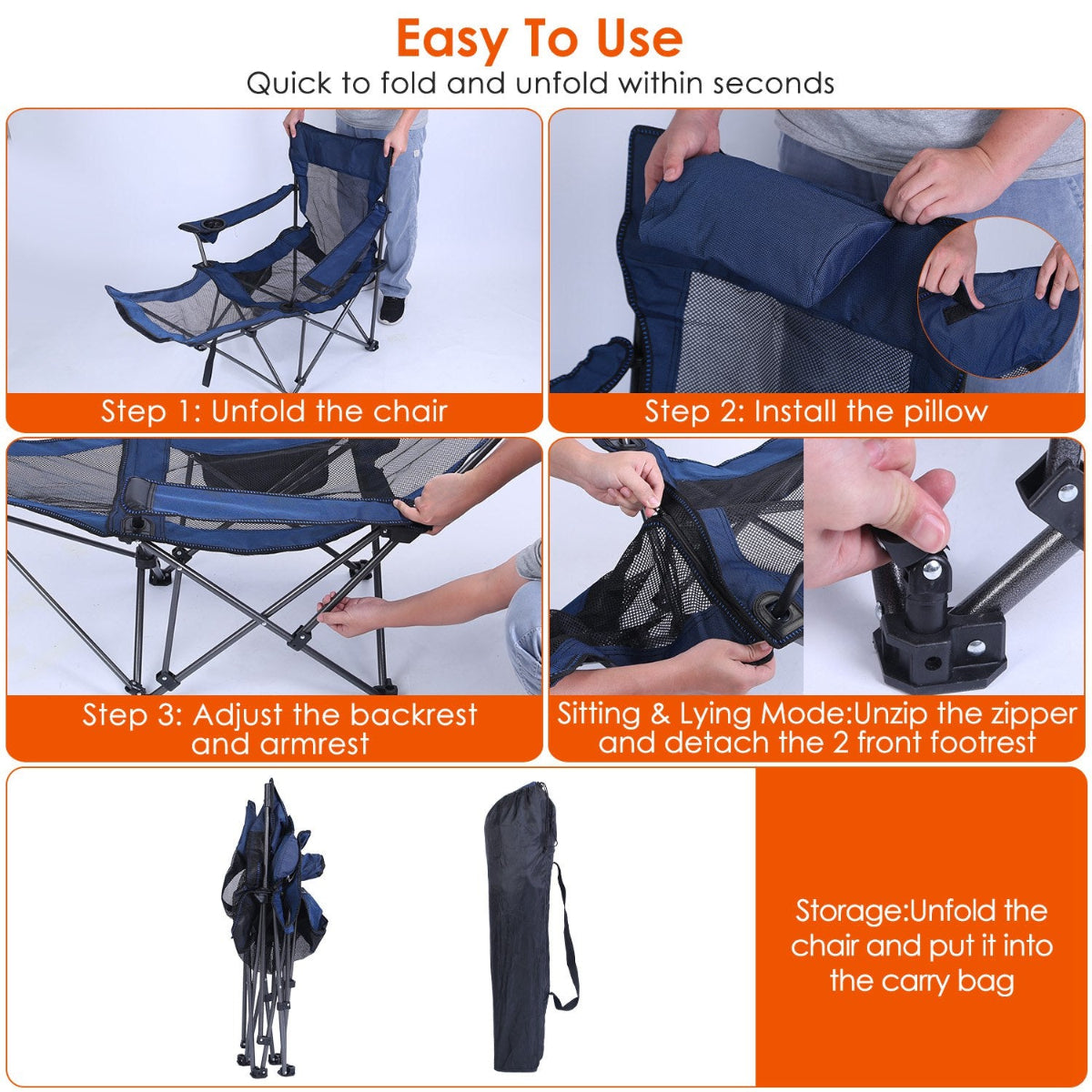 Easy To Use

Quick to fold and unfold within seconds

Step 1: Unfold the chair

Step 2: Install the pillow

Step 3: Adjust the backrest and armrest

Sitting & Lying Mode:Unzip the zipper and detach the 2 front footrest

Storage:Unfold the chair and put it into the carry bag