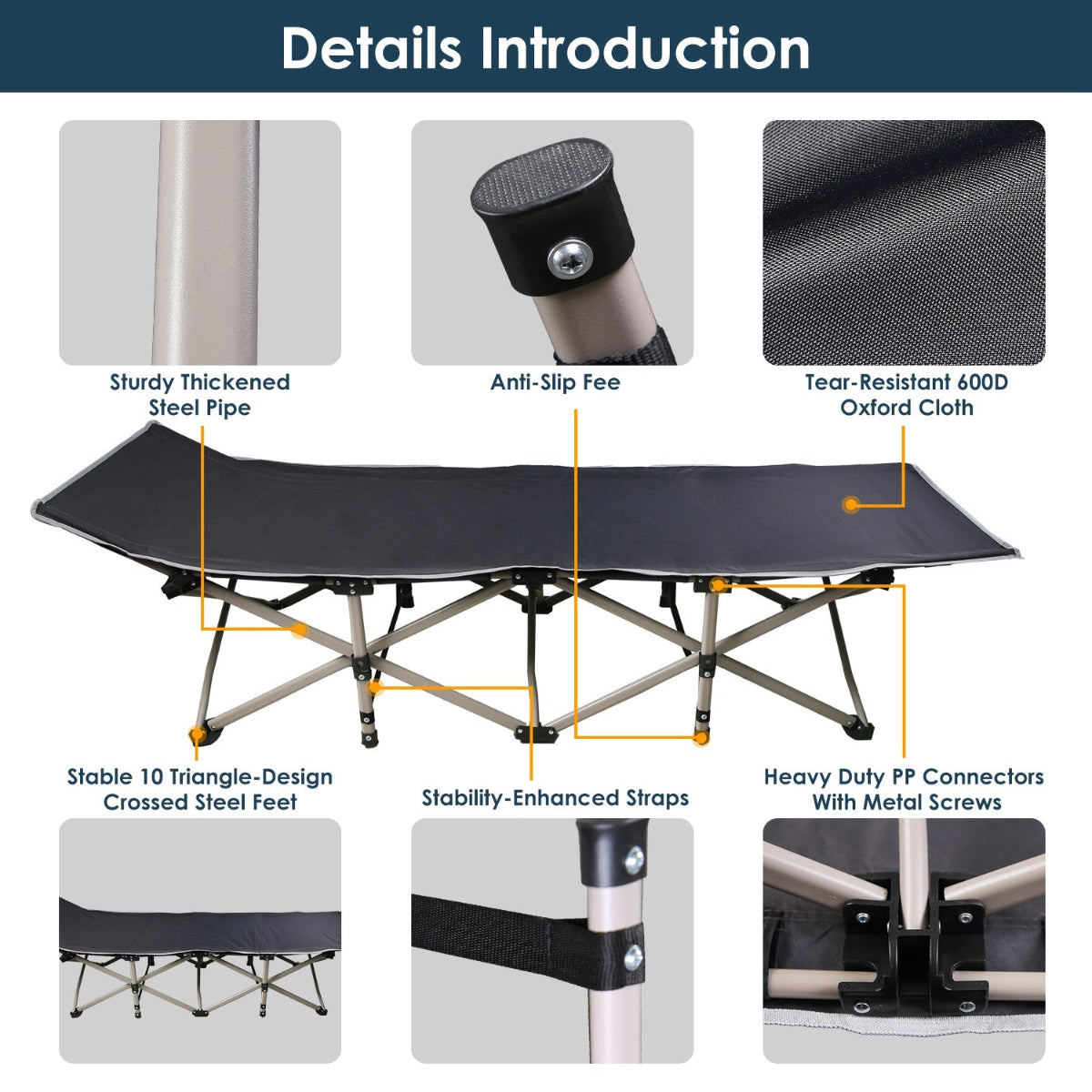 Details Introduction

Sturdy Thickened Steel Pipe

Anti-Slip Fee

Tear-Resistant 600D Oxford Cloth

Stable 10 Triangle-Design Crossed Steel Feet

Stability-Enhanced Straps

Heavy Duty PP Connectors With Metal Screws