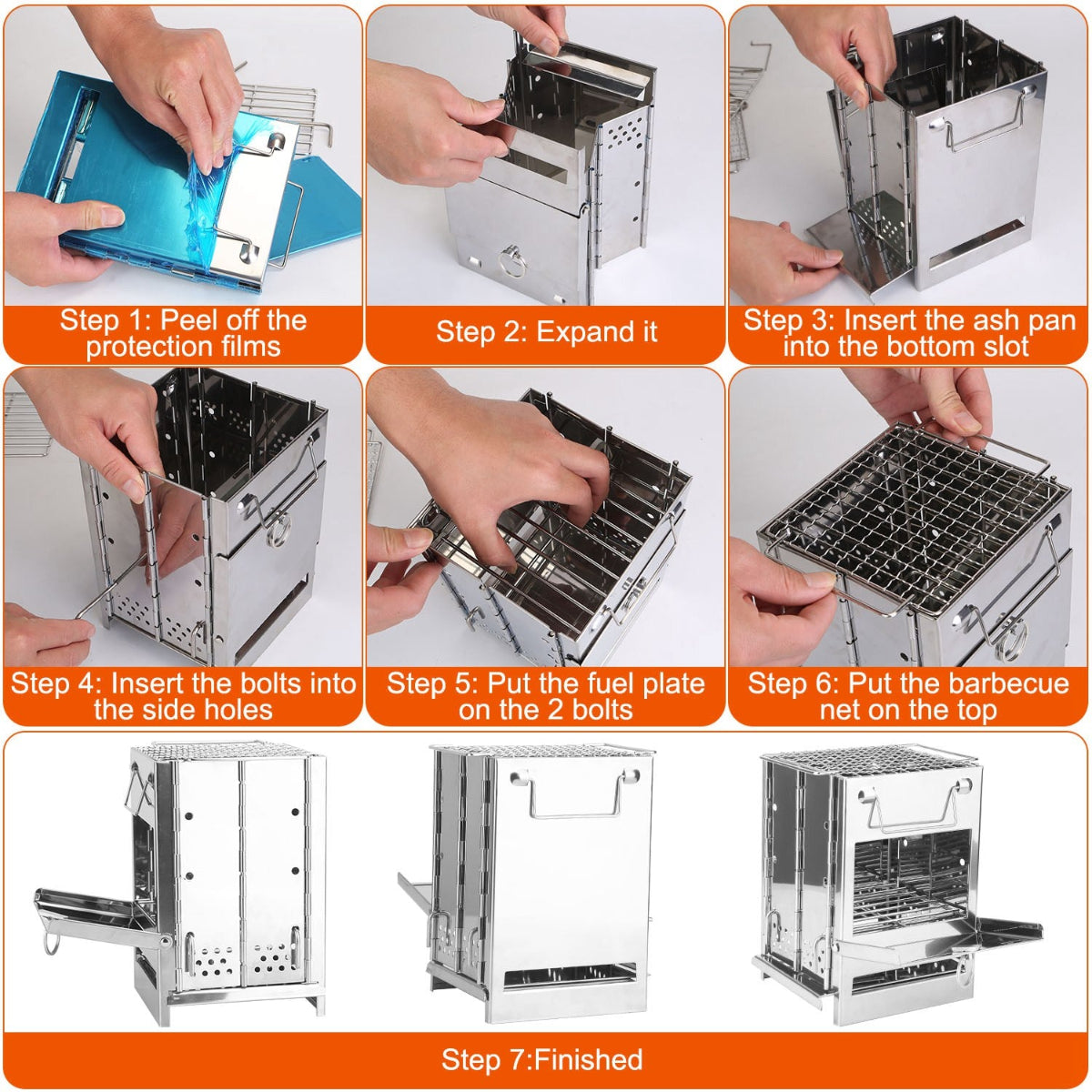 Step 1: Peel off the protection films

Step 2: Expand it

Step 3: Insert the ash pan into the bottom slot

Step 4: Insert the bolts into the side holes

Step 5: Put the fuel plate on the 2 bolts

Step 6: Put the barbecue net on the top

Step 7:Finished