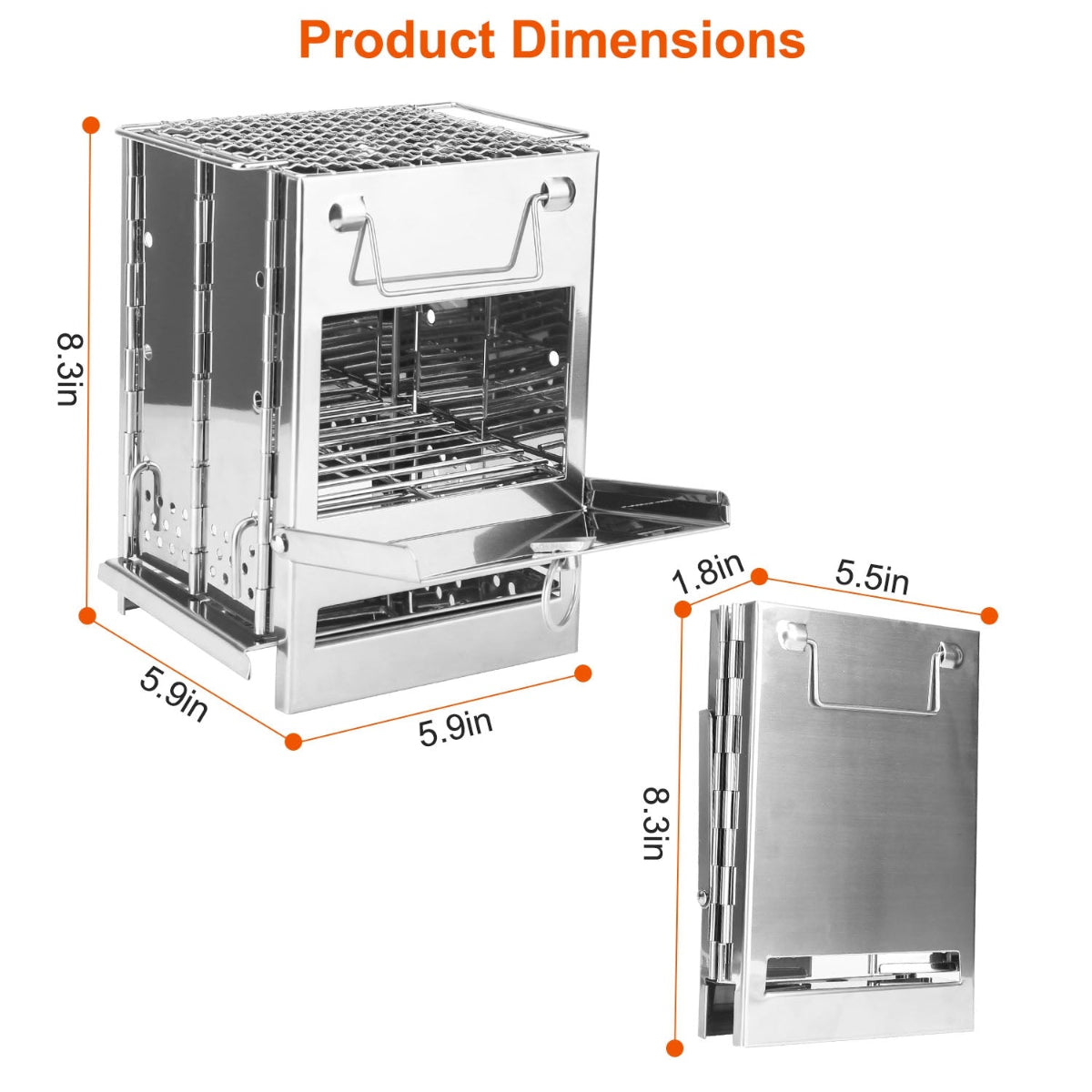 Product Dimensions

8.3in

5.9in

5.9in

1.8in

5.5in

8.3in