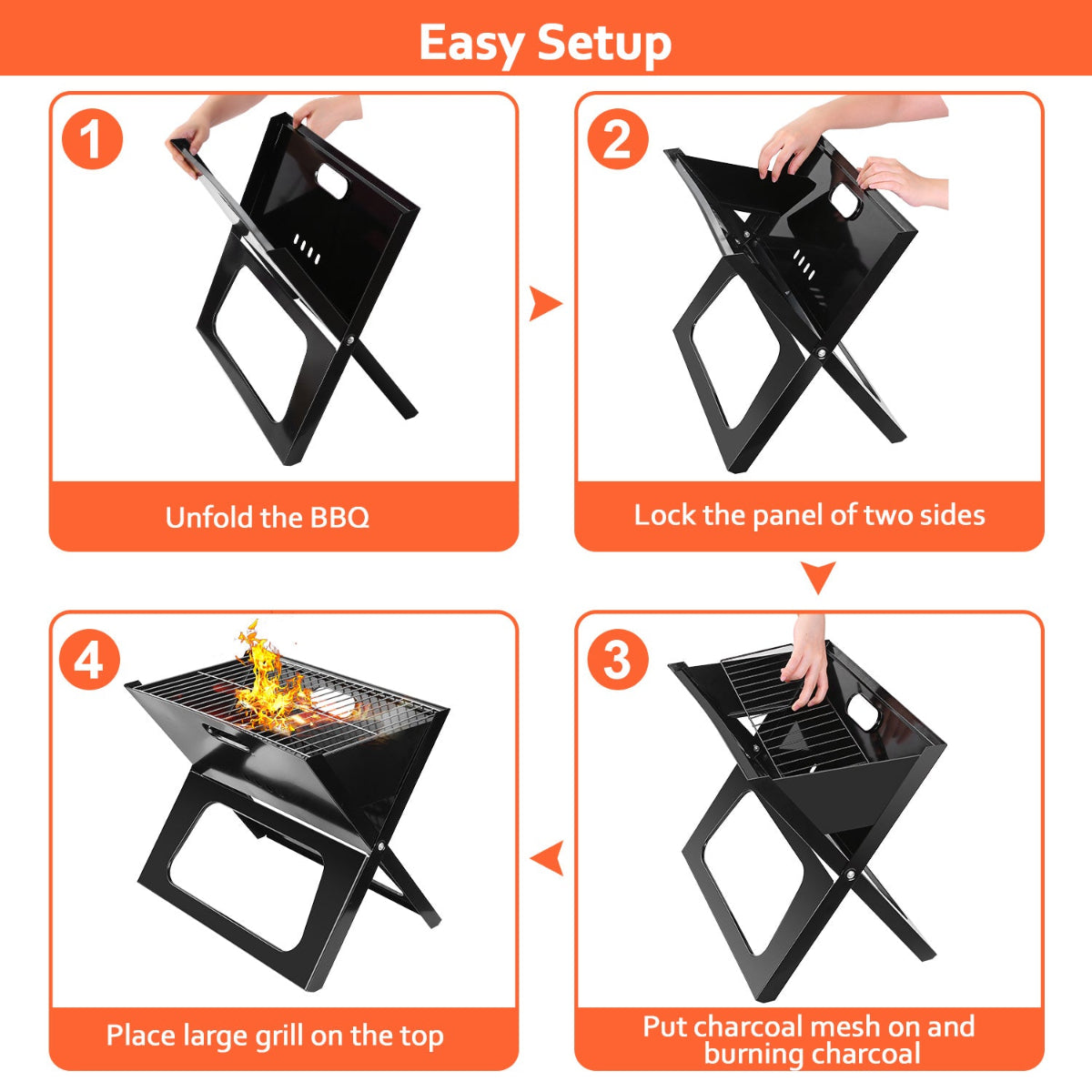 Easy Setup

1

Unfold the BBQ

2

Lock the panel of two sides

3

Put charcoal mesh on and burning charcoal

4

Place large grill on the top