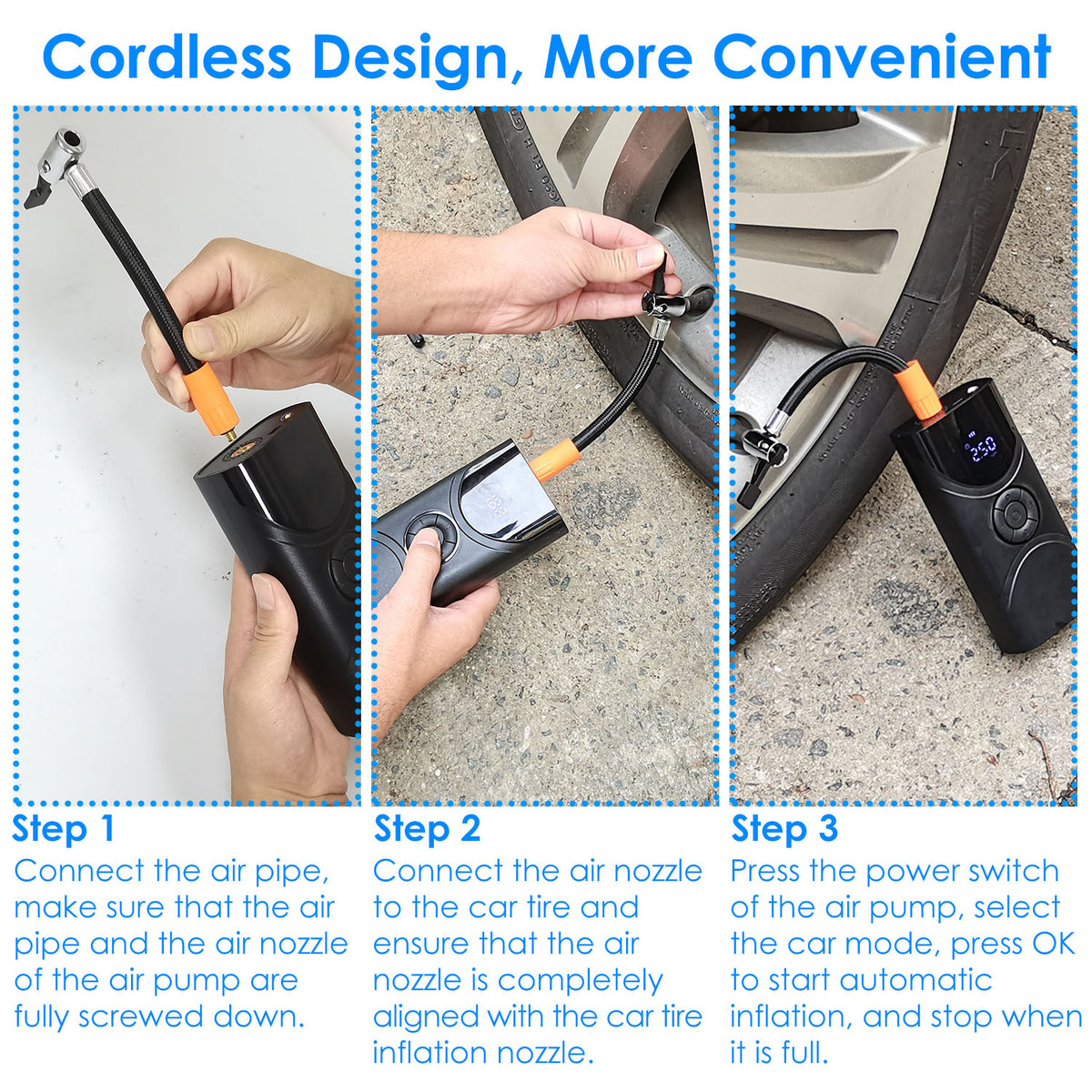 Cordless Design, More Convenient

250

Step 1
Connect the air pipe, make sure that the air pipe and the air nozzle of the air pump are fully screwed down.

Step 2
Connect the air nozzle to the car tire and ensure that the air nozzle is completely aligned with the car tire inflation nozzle.

Step 3
Press the power switch of the air pump, select the car mode, press OK to start automatic inflation, and stop when it is full.