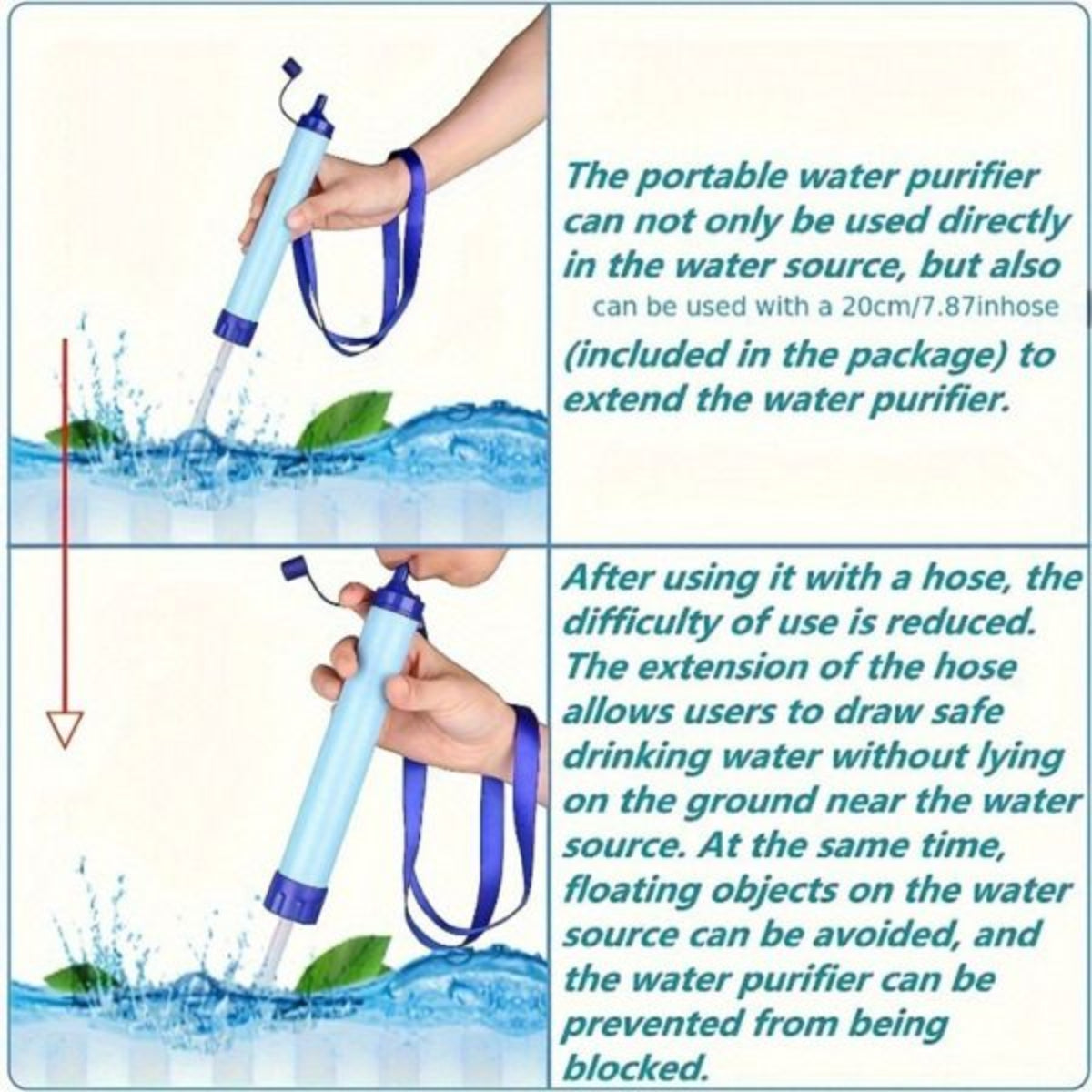 The portable water purifier can not only be used directly in the water source, but also can be used with a 20cm/7.87inhose (included in the package) to extend the water purifier.

After using it with a hose, the difficulty of use is reduced. The extension of the hose allows users to draw safe drinking water without lying on the ground near the water source. At the same time, floating objects on the water source can be avoided, and the water purifier can be prevented from being blocked.